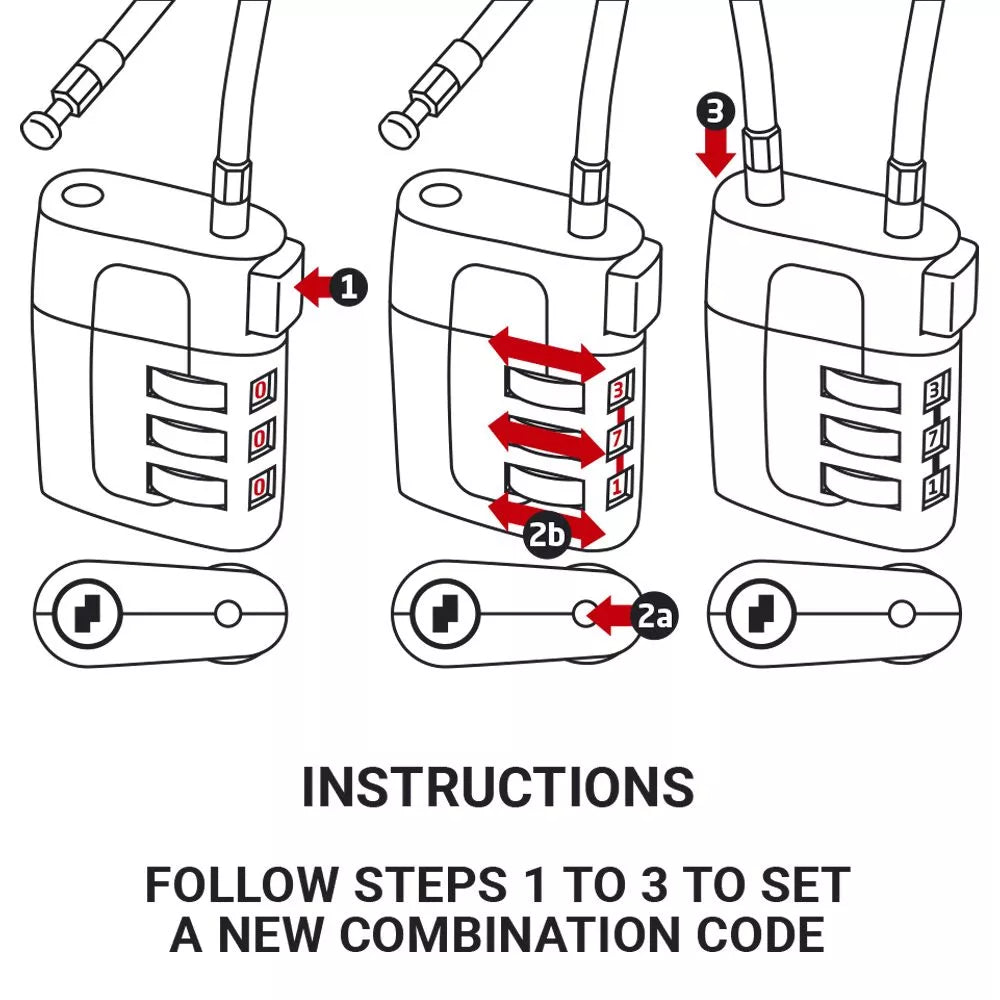 1
0
0
0

3
7
1
2b
2a

3
3
7
1

INSTRUCTIONS

FOLLOW STEPS 1 TO 3 TO SET A NEW COMBINATION CODE